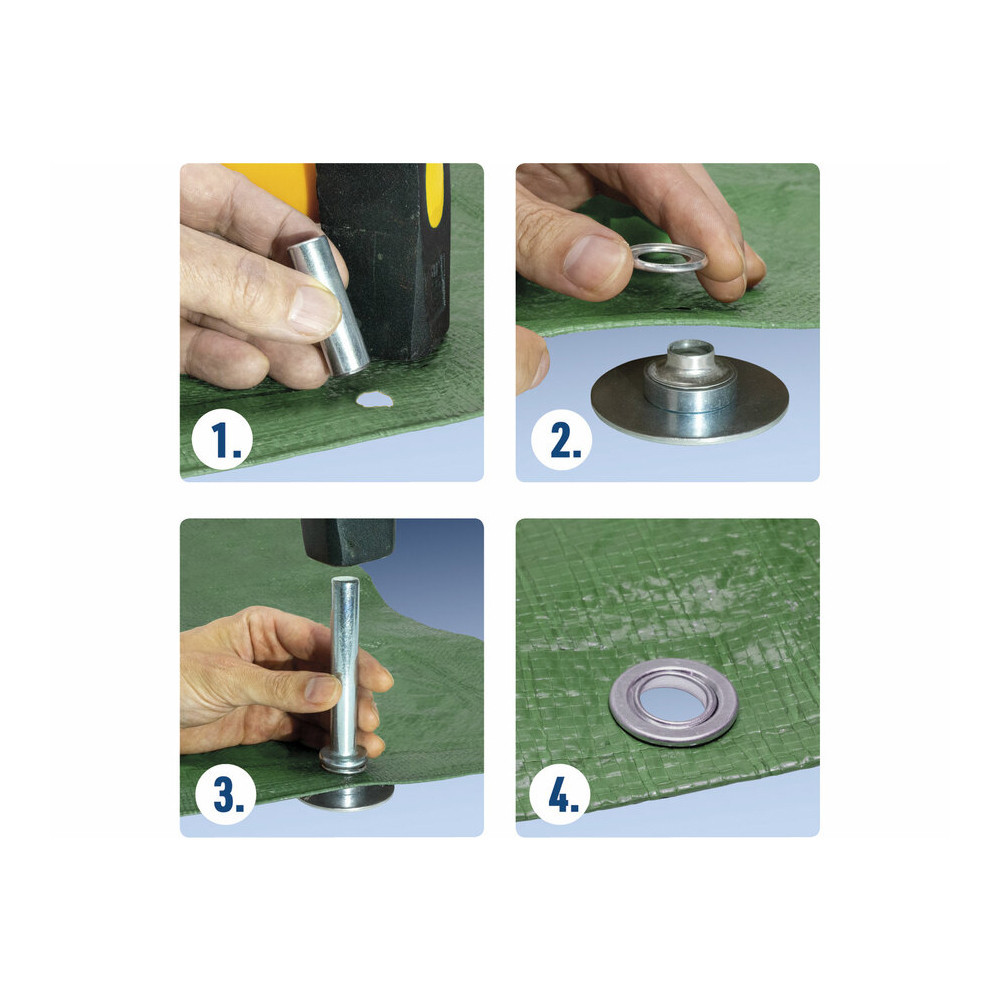 1.

2.

3.

4.